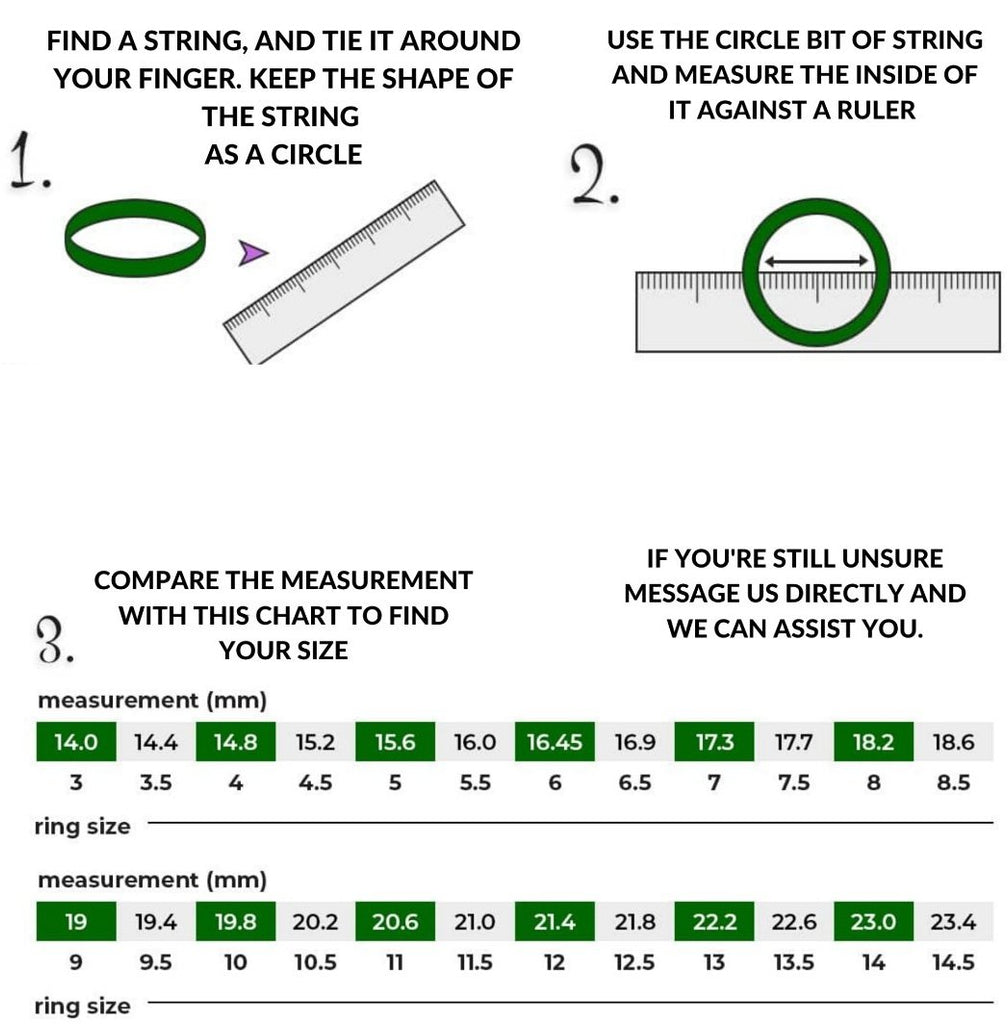 FIND A STRING, AND TIE IT AROUND YOUR FINGER. KEEP THE SHAPE OF THE STRING AS A CIRCLE

1.

USE THE CIRCLE BIT OF STRING AND MEASURE THE INSIDE OF IT AGAINST A RULER

2.

COMPARE THE MEASUREMENT WITH THIS CHART TO FIND YOUR SIZE

3.

IF YOU'RE STILL UNSURE MESSAGE US DIRECTLY AND WE CAN ASSIST YOU.

measurement (mm)

| 14.0 | 14.4 | 14.8 | 15.2 | 15.6 | 16.0 | 16.45 | 16.9 | 17.3 | 17.7 | 18.2 | 18.6 |
|---|---|---|---|---|---|---|---|---|---|---|---|
| 3 | 3.5 | 4 | 4.5 | 5 | 5.5 | 6 | 6.5 | 7 | 7.5 | 8 | 8.5 |

ring size

measurement (mm)

| 19 | 19.4 | 19.8 | 20.2 | 20.6 | 21.0 | 21.4 | 21.8 | 22.2 | 22.6 | 23.0 | 23.4 |
|---|---|---|---|---|---|---|---|---|---|---|---|
| 9 | 9.5 | 10 | 10.5 | 11 | 11.5 | 12 | 12.5 | 13 | 13.5 | 14 | 14.5 |

ring size